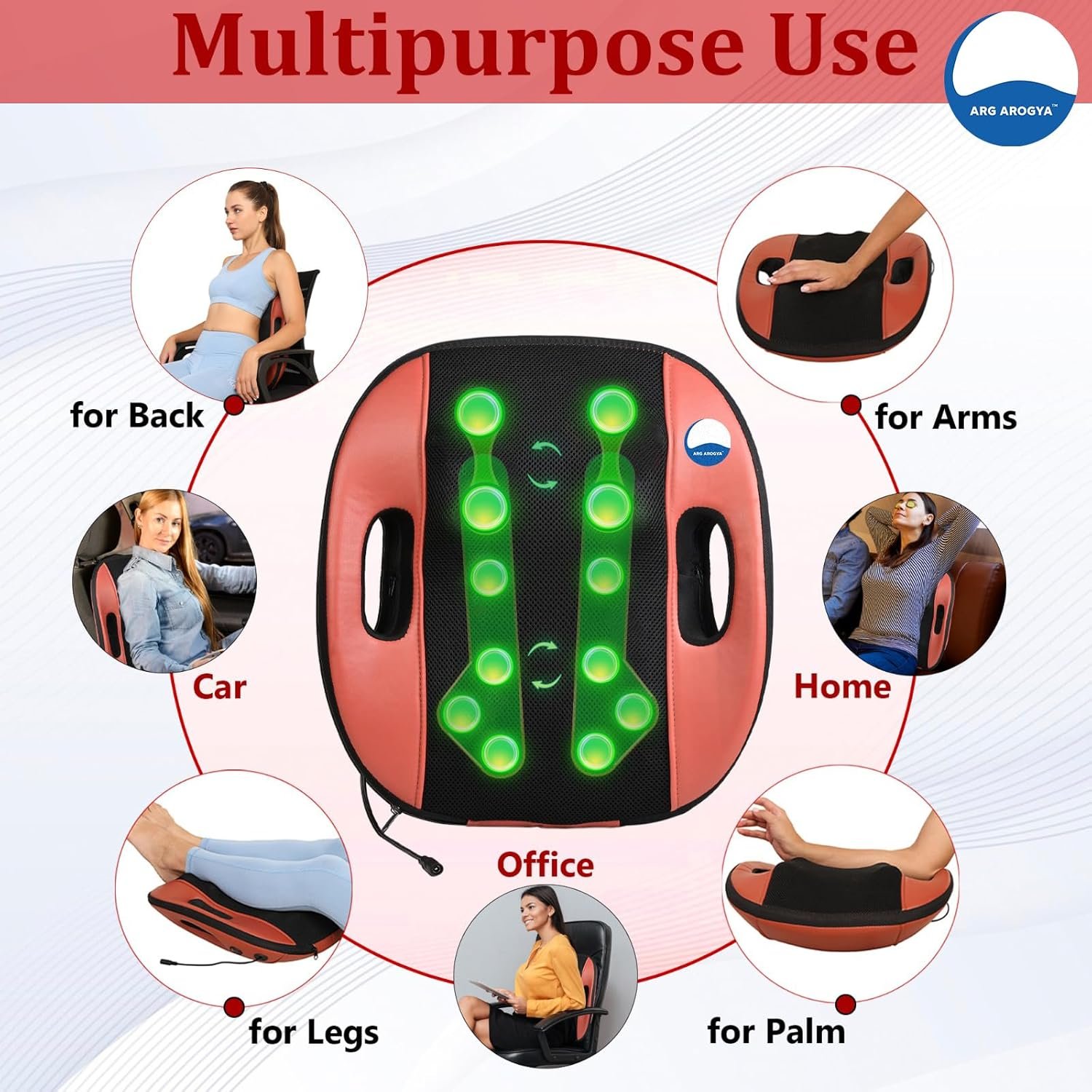 Multipurpose Use

ARG AROGYA™

for Back

for Arms

ARG AROGYA

Car

Home

Office

for Legs

for Palm