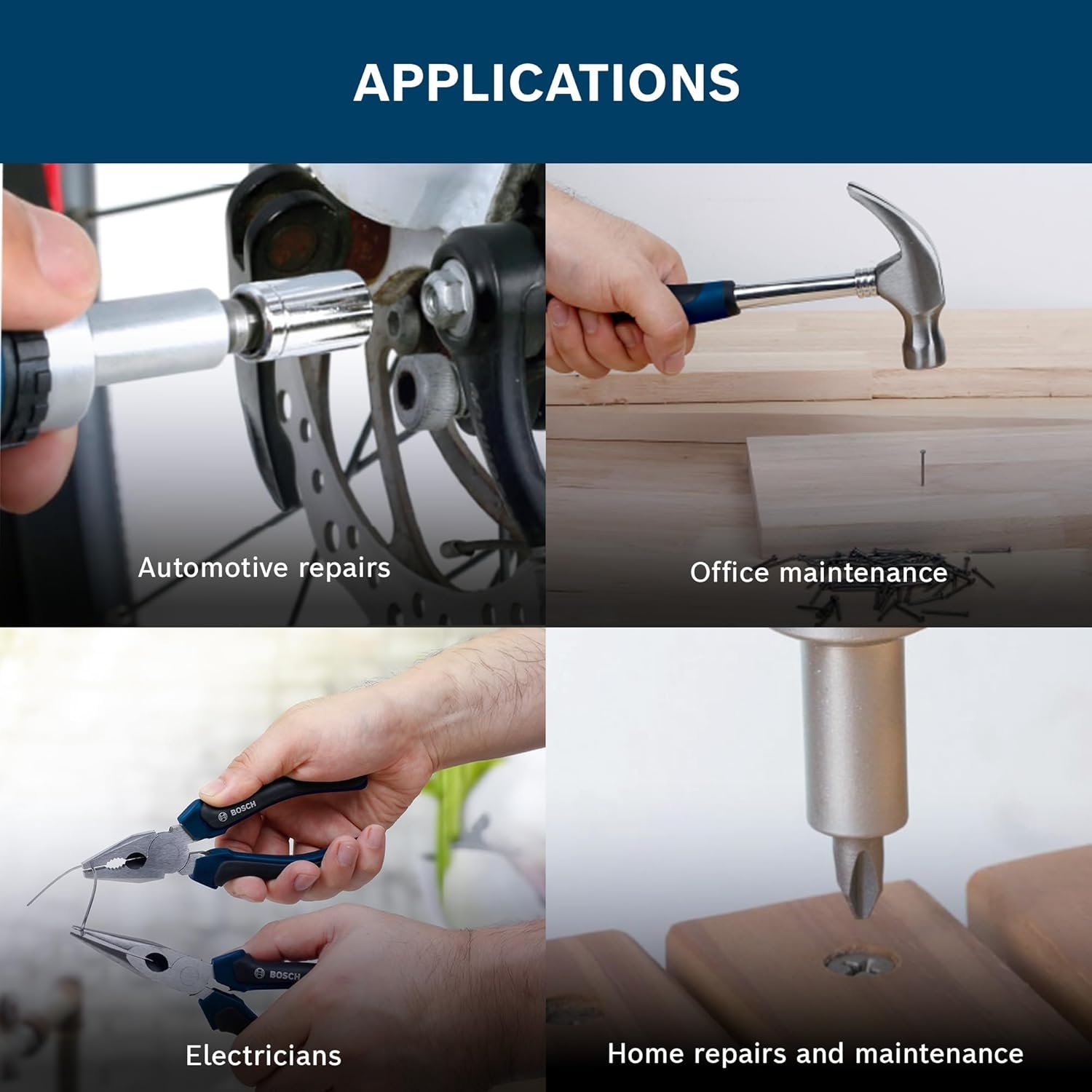 APPLICATIONS

Automotive repairs

Office maintenance

BOSCH

BOSCH

Electricians

Home repairs and maintenance