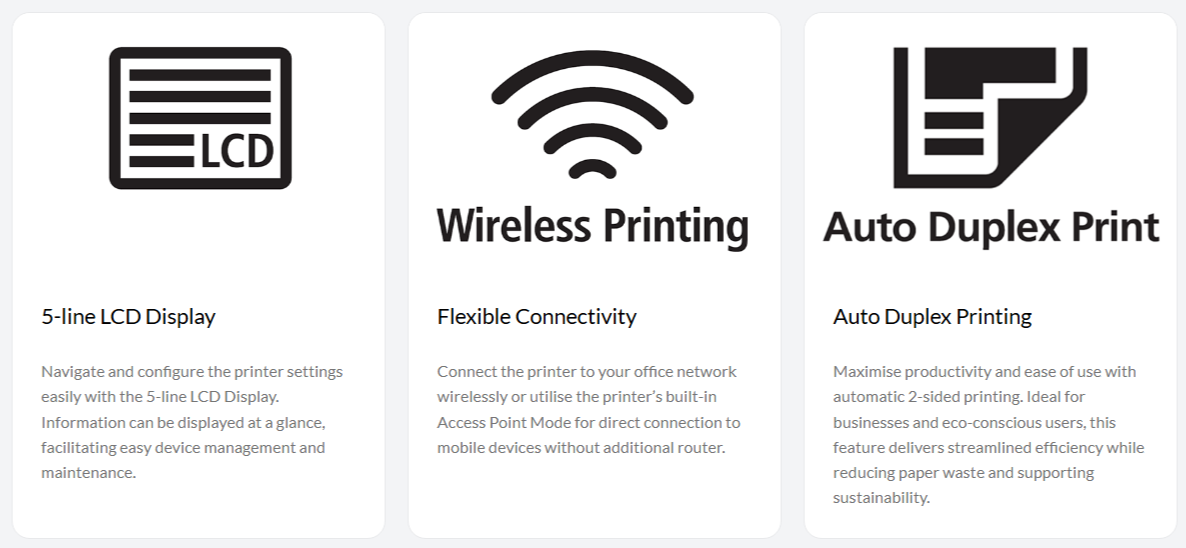 LCD

5-line LCD Display

Navigate and configure the printer settings easily with the 5-line LCD Display. Information can be displayed at a glance, facilitating easy device management and maintenance.

Wireless Printing

Flexible Connectivity

Connect the printer to your office network wirelessly or utilise the printer's built-in Access Point Mode for direct connection to mobile devices without additional router.

Auto Duplex Print

Auto Duplex Printing

Maximise productivity and ease of use with automatic 2-sided printing. Ideal for businesses and eco-conscious users, this feature delivers streamlined efficiency while reducing paper waste and supporting sustainability.