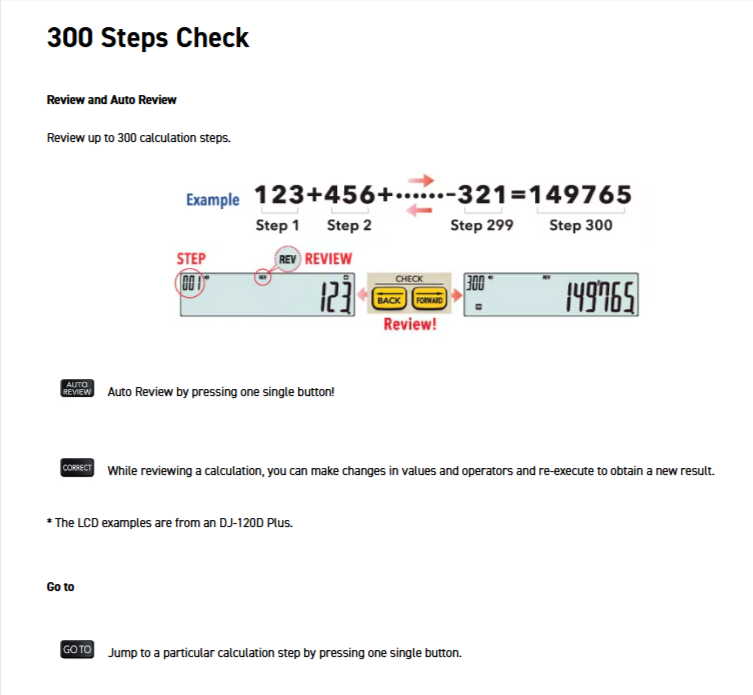 300 Steps Check

Review and Auto Review

Review up to 300 calculation steps.

Example 123+456+·······-321=149765
Step 1 Step 2 Step 299 Step 300

STEP REV REVIEW
001 REV 123
CHECK
BACK FORWARD
Review!
300 REV 149765

AUTO REVIEW Auto Review by pressing one single button!

CORRECT While reviewing a calculation, you can make changes in values and operators and re-execute to obtain a new result.

* The LCD examples are from an DJ-120D Plus.

Go to

GO TO Jump to a particular calculation step by pressing one single button.