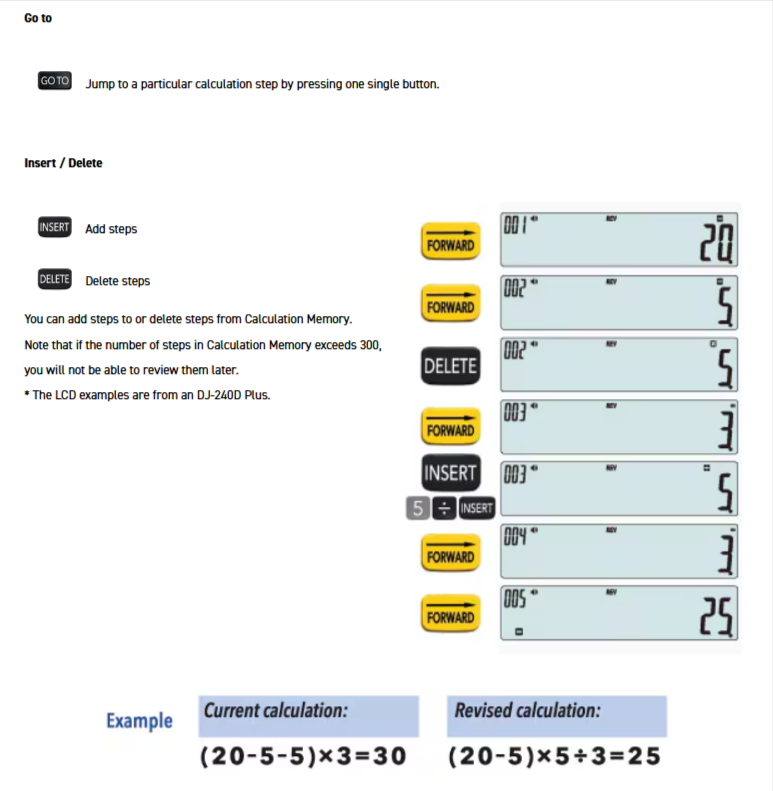 Go to

GO TO Jump to a particular calculation step by pressing one single button.

Insert / Delete

INSERT Add steps

DELETE Delete steps

You can add steps to or delete steps from Calculation Memory. Note that if the number of steps in Calculation Memory exceeds 300, you will not be able to review them later.

* The LCD examples are from an DJ-240D Plus.

FORWARD 001 REV 20

FORWARD 002 REV 5

DELETE 002 REV 5

FORWARD 003 REV 3

INSERT 003 REV 5

5 ÷ INSERT

FORWARD 004 REV 3

FORWARD 005 REV 25

Example

Current calculation:
$(20-5-5)\times3=30$

Revised calculation:
$(20-5)\times5\div3=25$